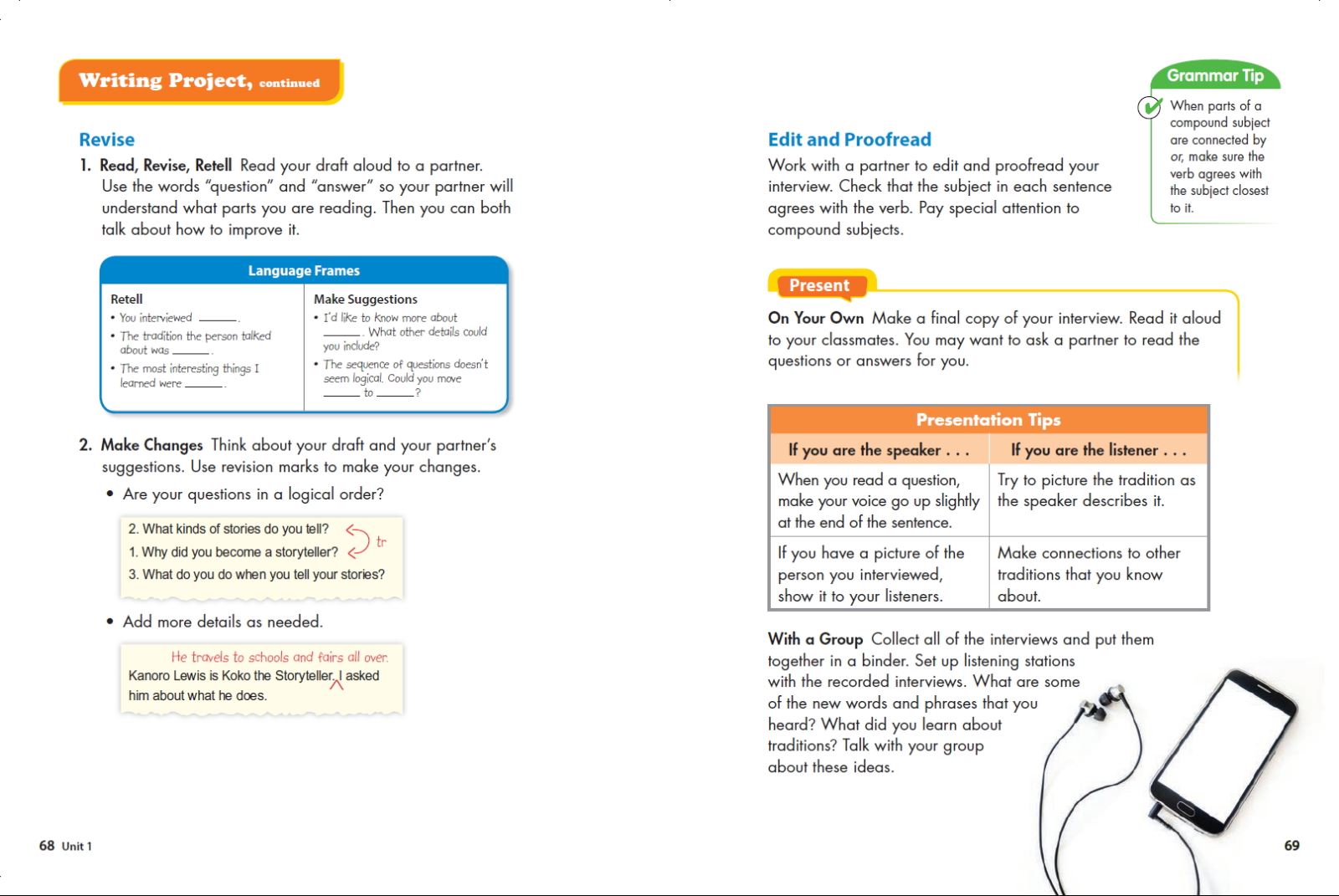 Writing Project, continued

Revise

1. Read, Revise, Retell Read your draft aloud to a partner. Use the words "question" and "answer" so your partner will understand what parts you are reading. Then you can both talk about how to improve it.

Language Frames

| Retell | Make Suggestions |
|---|---|
| • You interviewed ______. • The tradition the person talked about was ______. • The most interesting things I learned were ______. | • I'd like to know more about ______. What other details could you include? • The sequence of questions doesn't seem logical. Could you move ______ to ______? |

2. Make Changes Think about your draft and your partner's suggestions. Use revision marks to make your changes.

• Are your questions in a logical order?

2. What kinds of stories do you tell?
1. Why did you become a storyteller?
3. What do you do when you tell your stories?
tr

• Add more details as needed.

He travels to schools and fairs all over.
Kanoro Lewis is Koko the Storyteller. I asked him about what he does.

68 Unit 1

Edit and Proofread

Work with a partner to edit and proofread your interview. Check that the subject in each sentence agrees with the verb. Pay special attention to compound subjects.

Grammar Tip

When parts of a compound subject are connected by or, make sure the verb agrees with the subject closest to it.

Present

On Your Own Make a final copy of your interview. Read it aloud to your classmates. You may want to ask a partner to read the questions or answers for you.

Presentation Tips

| If you are the speaker . . . | If you are the listener . . . |
|---|---|
| When you read a question, make your voice go up slightly at the end of the sentence. | Try to picture the tradition as the speaker describes it. |
| If you have a picture of the person you interviewed, show it to your listeners. | Make connections to other traditions that you know about. |

With a Group Collect all of the interviews and put them together in a binder. Set up listening stations with the recorded interviews. What are some of the new words and phrases that you heard? What did you learn about traditions? Talk with your group about these ideas.

69